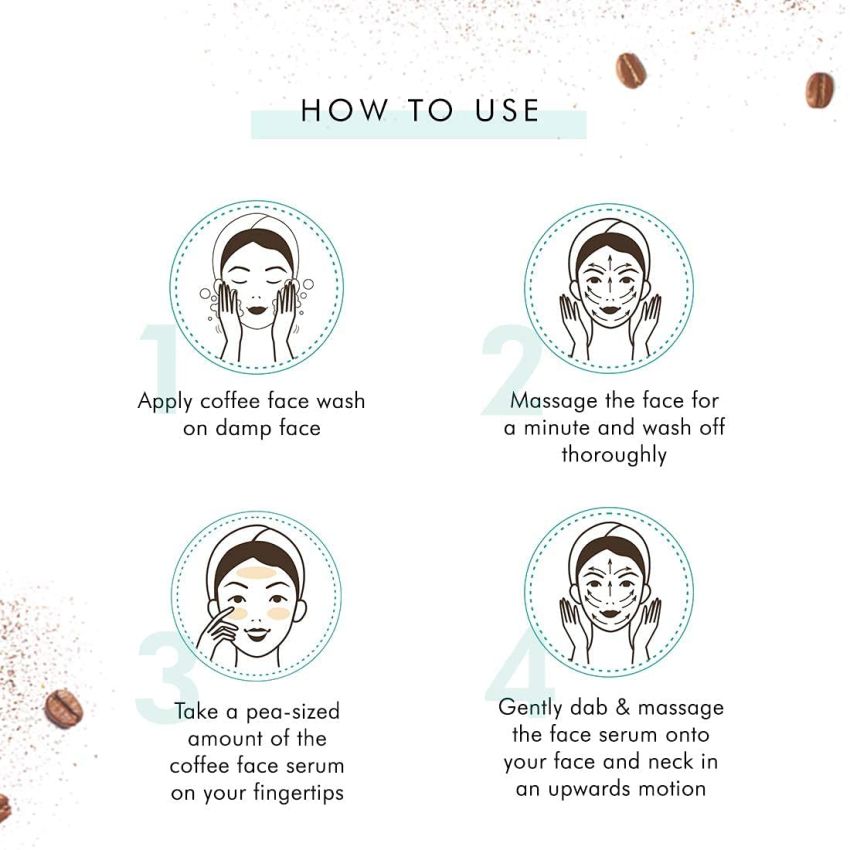 HOW TO USE

1

Apply coffee face wash on damp face

2

Massage the face for a minute and wash off thoroughly

3

Take a pea-sized amount of the coffee face serum on your fingertips

4

Gently dab & massage the face serum onto your face and neck in an upwards motion