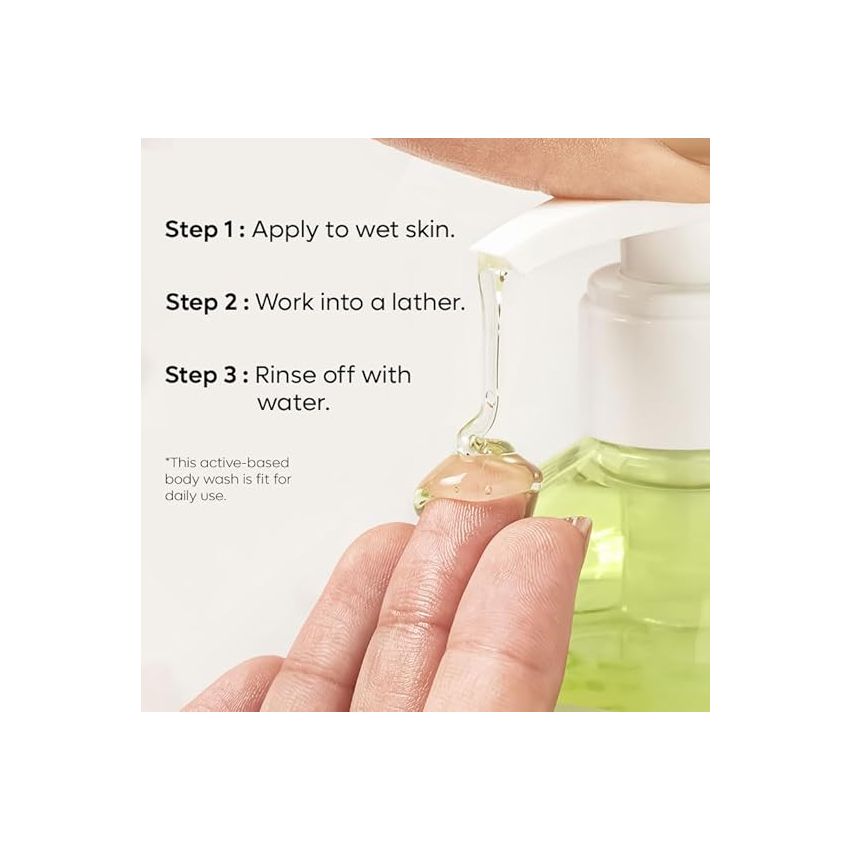 Step 1 : Apply to wet skin.

Step 2 : Work into a lather.

Step 3 : Rinse off with water.

*This active-based body wash is fit for daily use.