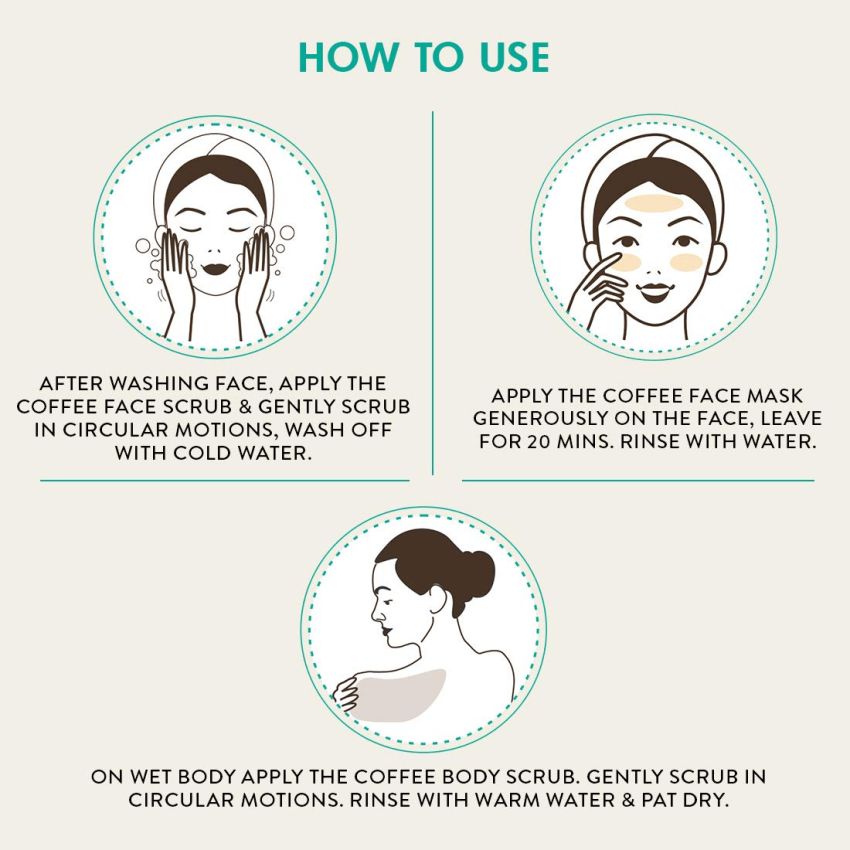 HOW TO USE

AFTER WASHING FACE, APPLY THE COFFEE FACE SCRUB & GENTLY SCRUB IN CIRCULAR MOTIONS, WASH OFF WITH COLD WATER.

APPLY THE COFFEE FACE MASK GENEROUSLY ON THE FACE, LEAVE FOR 20 MINS. RINSE WITH WATER.

ON WET BODY APPLY THE COFFEE BODY SCRUB. GENTLY SCRUB IN CIRCULAR MOTIONS. RINSE WITH WARM WATER & PAT DRY.