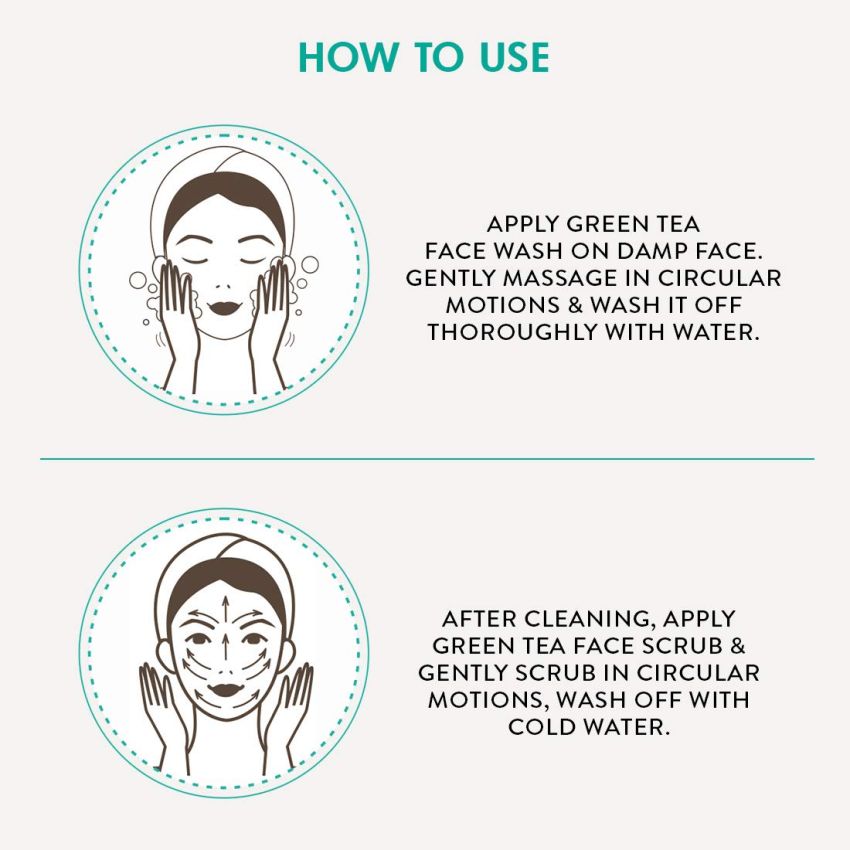 HOW TO USE

APPLY GREEN TEA FACE WASH ON DAMP FACE. GENTLY MASSAGE IN CIRCULAR MOTIONS & WASH IT OFF THOROUGHLY WITH WATER.

AFTER CLEANING, APPLY GREEN TEA FACE SCRUB & GENTLY SCRUB IN CIRCULAR MOTIONS, WASH OFF WITH COLD WATER.