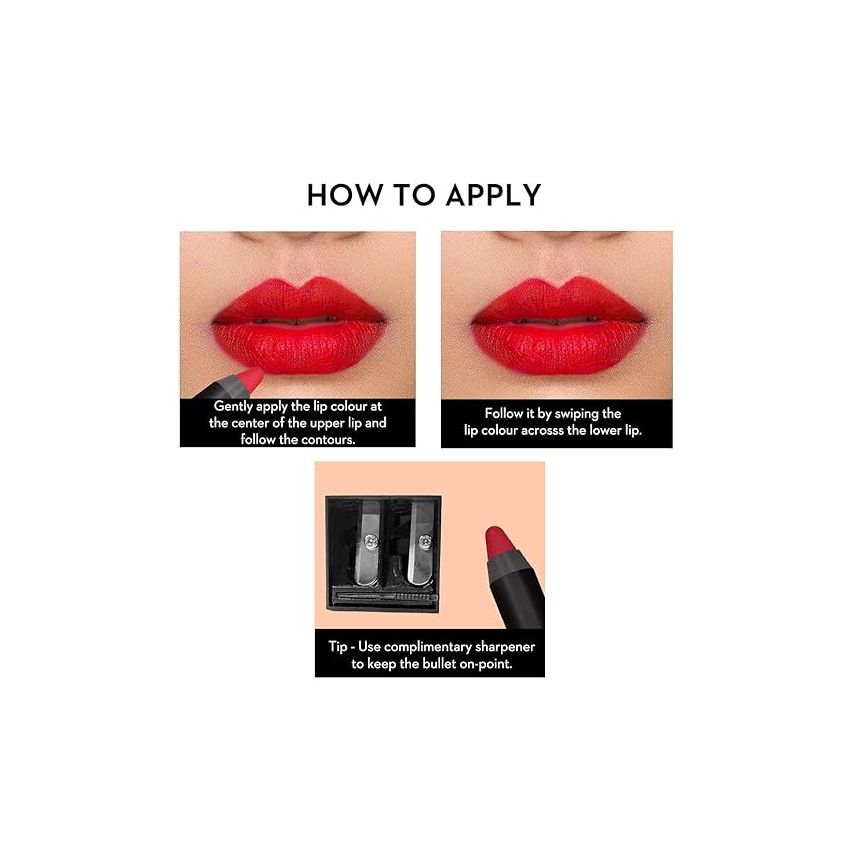 HOW TO APPLY

Gently apply the lip colour at the center of the upper lip and follow the contours.

Follow it by swiping the lip colour acrosss the lower lip.

Tip - Use complimentary sharpener to keep the bullet on-point.