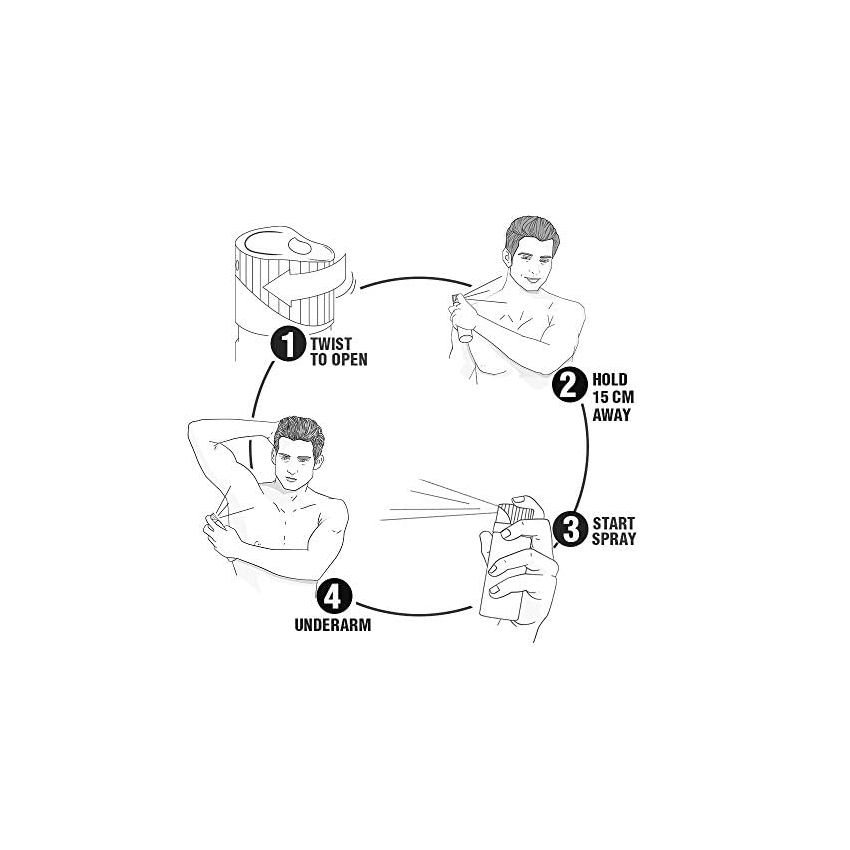 1 TWIST TO OPEN

2 HOLD 15 CM AWAY

3 START SPRAY

4 UNDERARM