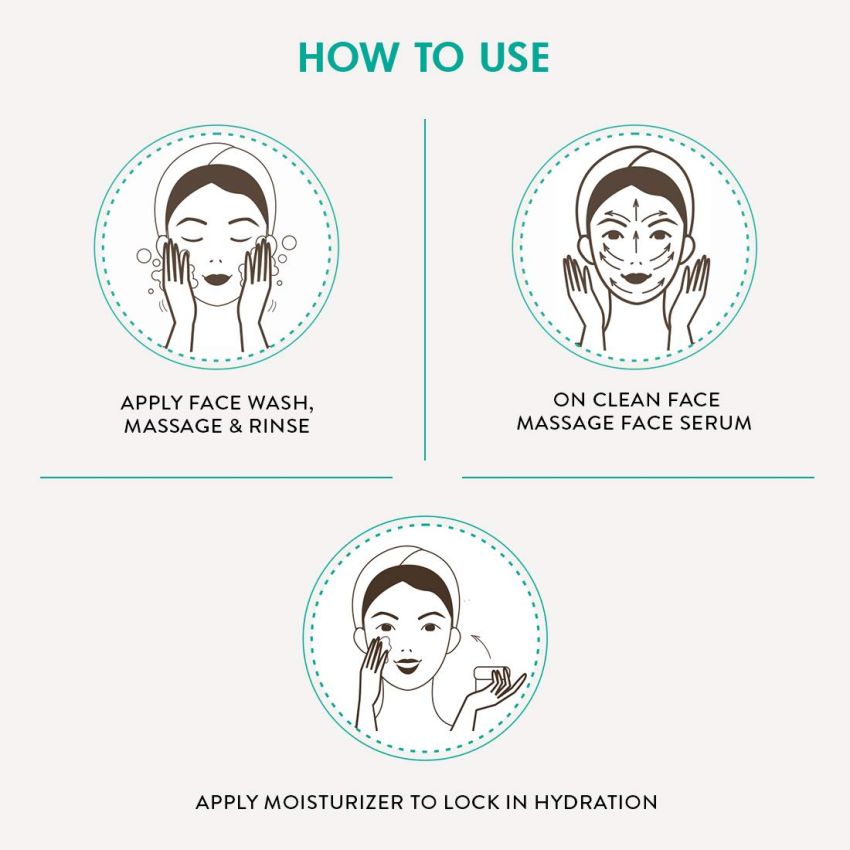 HOW TO USE

APPLY FACE WASH, MASSAGE & RINSE

ON CLEAN FACE MASSAGE FACE SERUM

APPLY MOISTURIZER TO LOCK IN HYDRATION