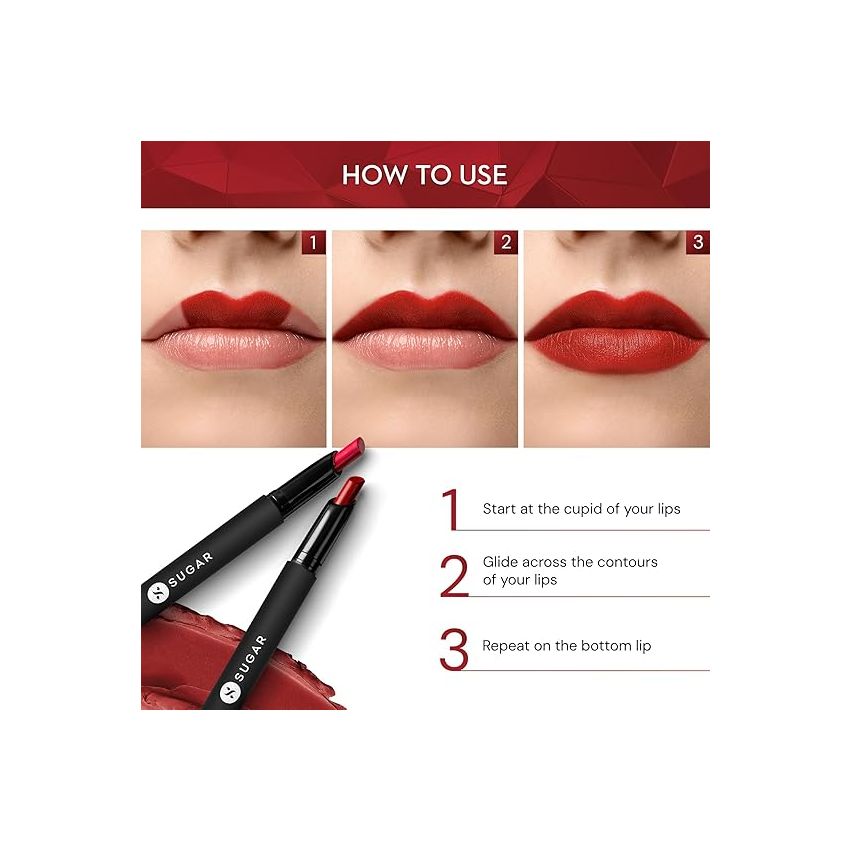 HOW TO USE

1

2

3

SUGAR

SUGAR

1 Start at the cupid of your lips

2 Glide across the contours of your lips

3 Repeat on the bottom lip