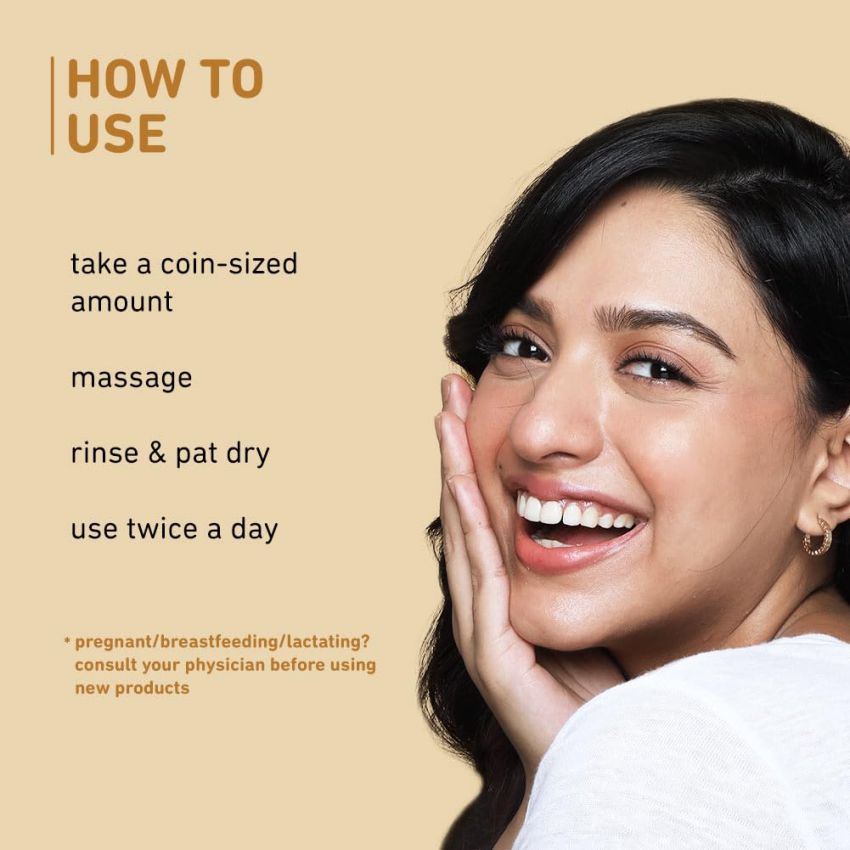 HOW TO USE

take a coin-sized amount

massage

rinse & pat dry

use twice a day

* pregnant/breastfeeding/lactating? consult your physician before using new products