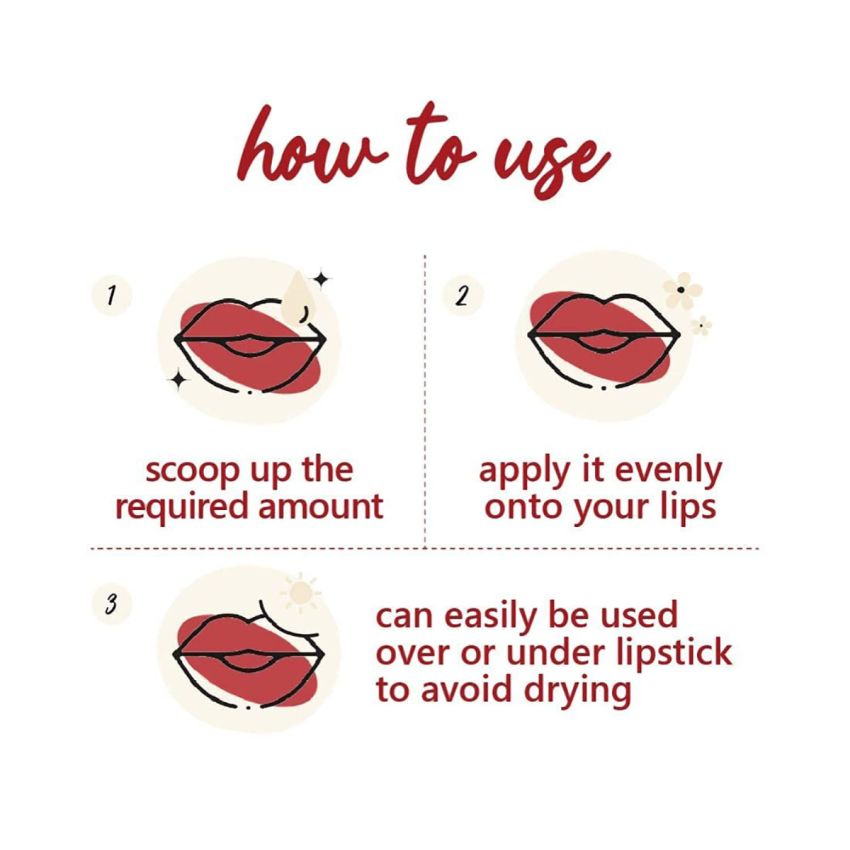 how to use

1

scoop up the required amount

2

apply it evenly onto your lips

3

can easily be used over or under lipstick to avoid drying