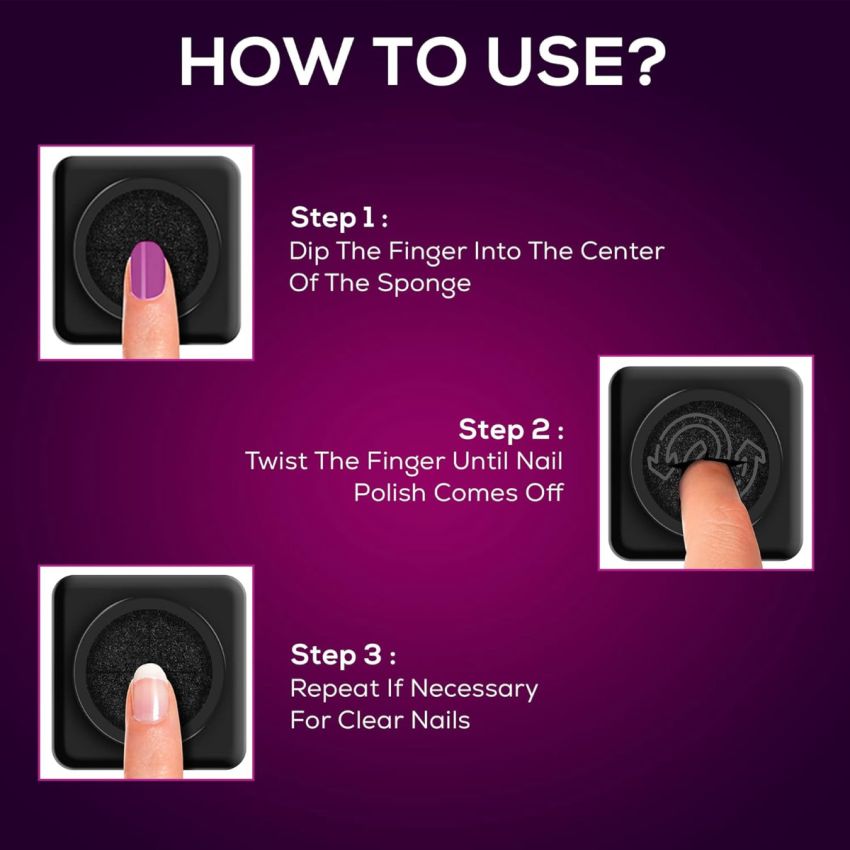 HOW TO USE?

Step 1 :
Dip The Finger Into The Center Of The Sponge

Step 2 :
Twist The Finger Until Nail Polish Comes Off

Step 3 :
Repeat If Necessary For Clear Nails