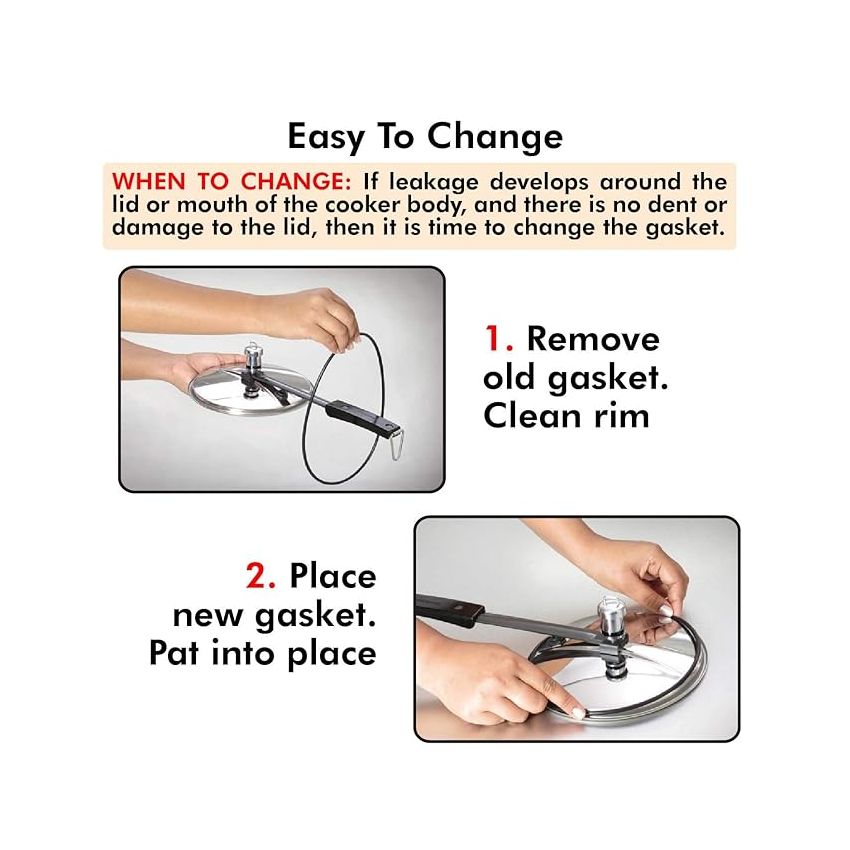 Easy To Change

WHEN TO CHANGE: If leakage develops around the lid or mouth of the cooker body, and there is no dent or damage to the lid, then it is time to change the gasket.

1. Remove old gasket. Clean rim

2. Place new gasket. Pat into place