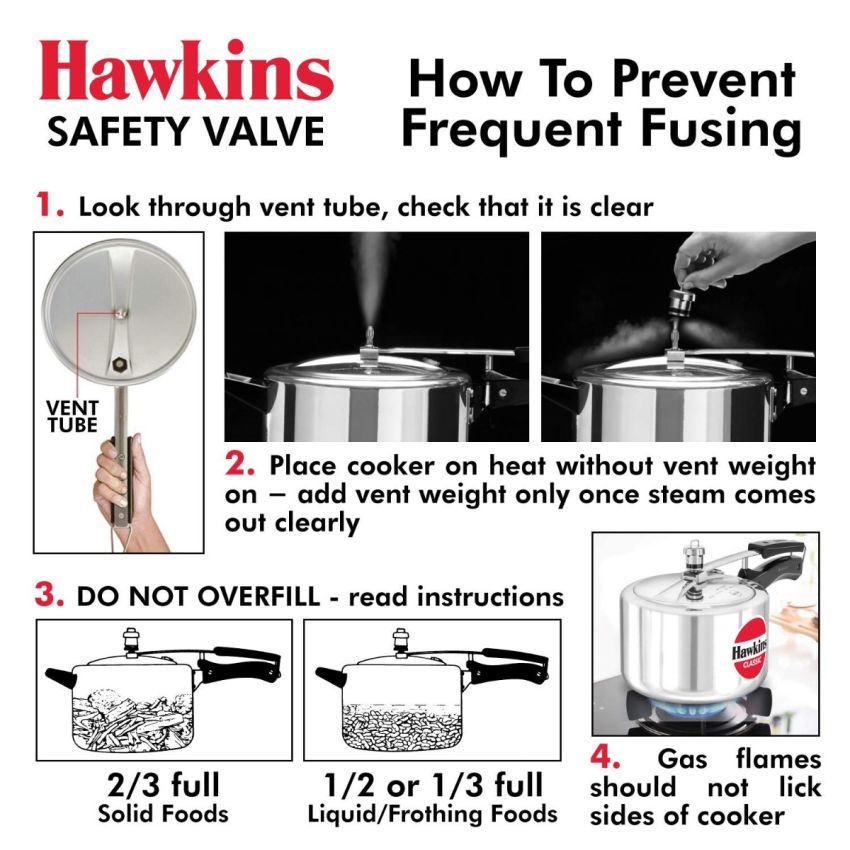 Hawkins
SAFETY VALVE

How To Prevent Frequent Fusing

1. Look through vent tube, check that it is clear

VENT TUBE

2. Place cooker on heat without vent weight on – add vent weight only once steam comes out clearly

3. DO NOT OVERFILL - read instructions

2/3 full
Solid Foods

1/2 or 1/3 full
Liquid/Frothing Foods

Hawkins
CLASSIC

4. Gas flames should not lick sides of cooker