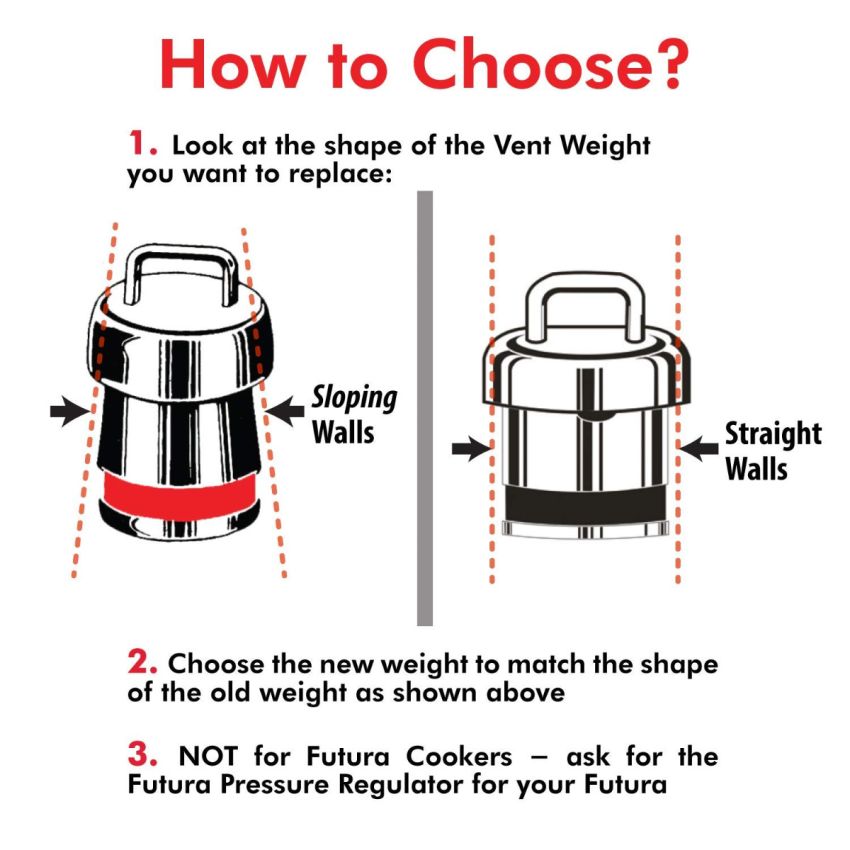 How to Choose?

1. Look at the shape of the Vent Weight you want to replace:

Sloping Walls

Straight Walls

2. Choose the new weight to match the shape of the old weight as shown above

3. NOT for Futura Cookers – ask for the Futura Pressure Regulator for your Futura